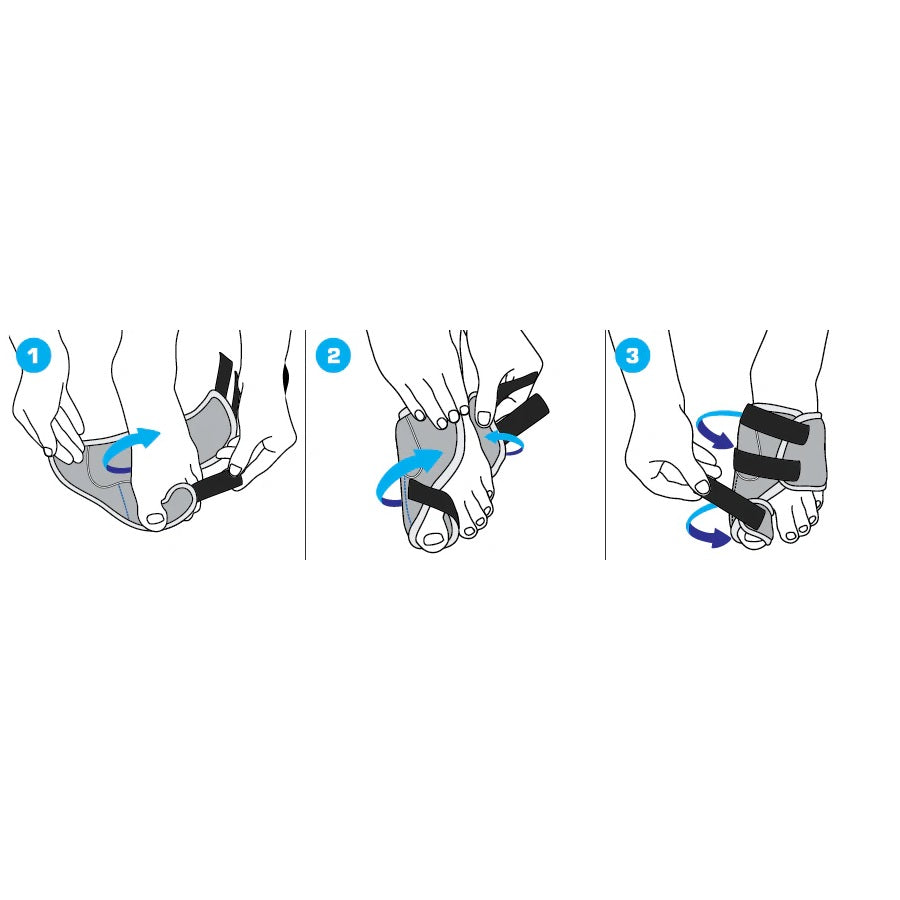 1

2

3