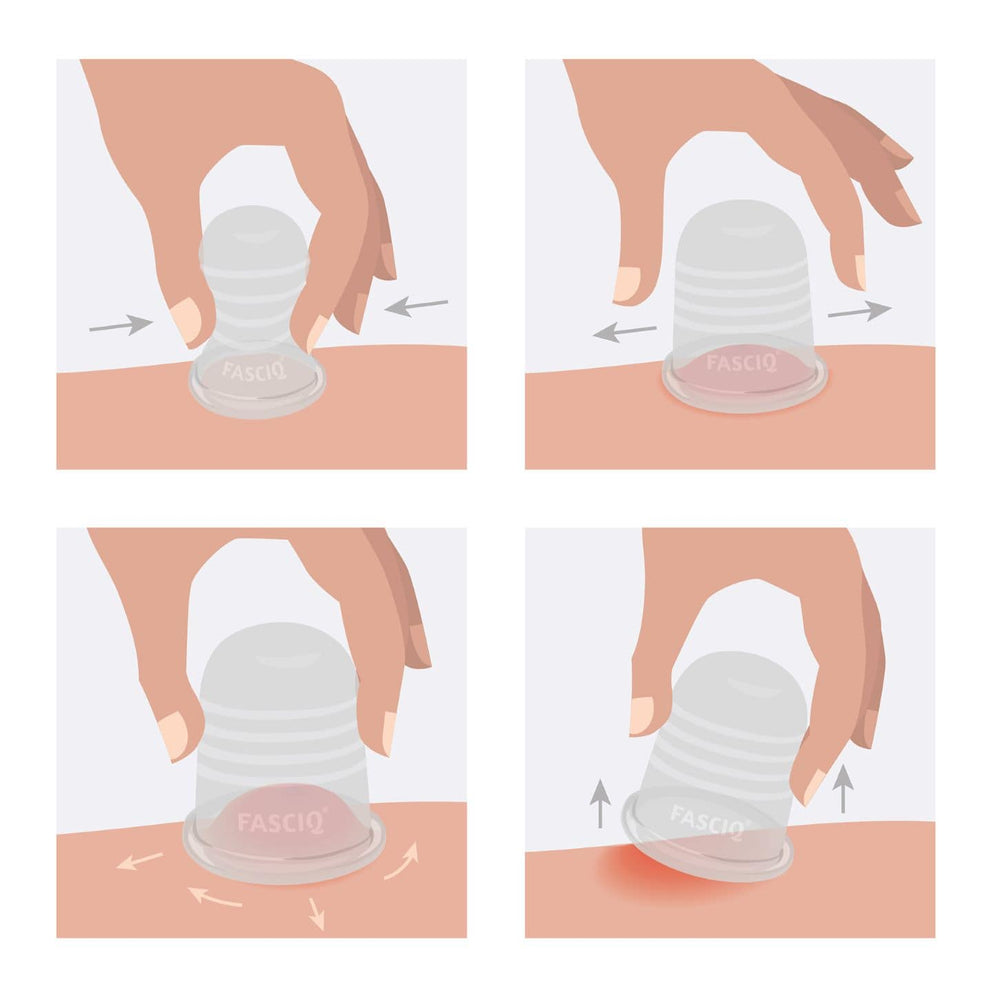 FASCIQ

FASCIQ

FASCIQ

FASCIQ