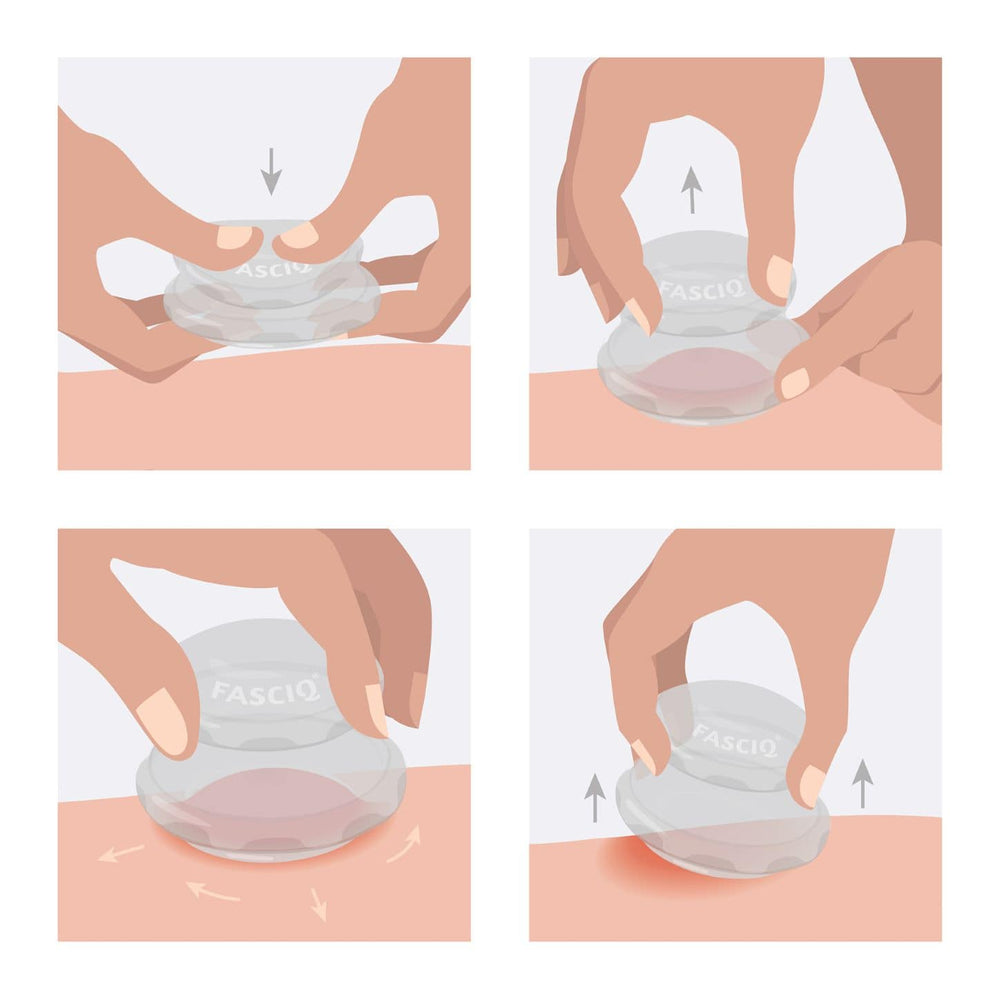 FASCIQ

FASCIQ

FASCIQ

FASCIQ