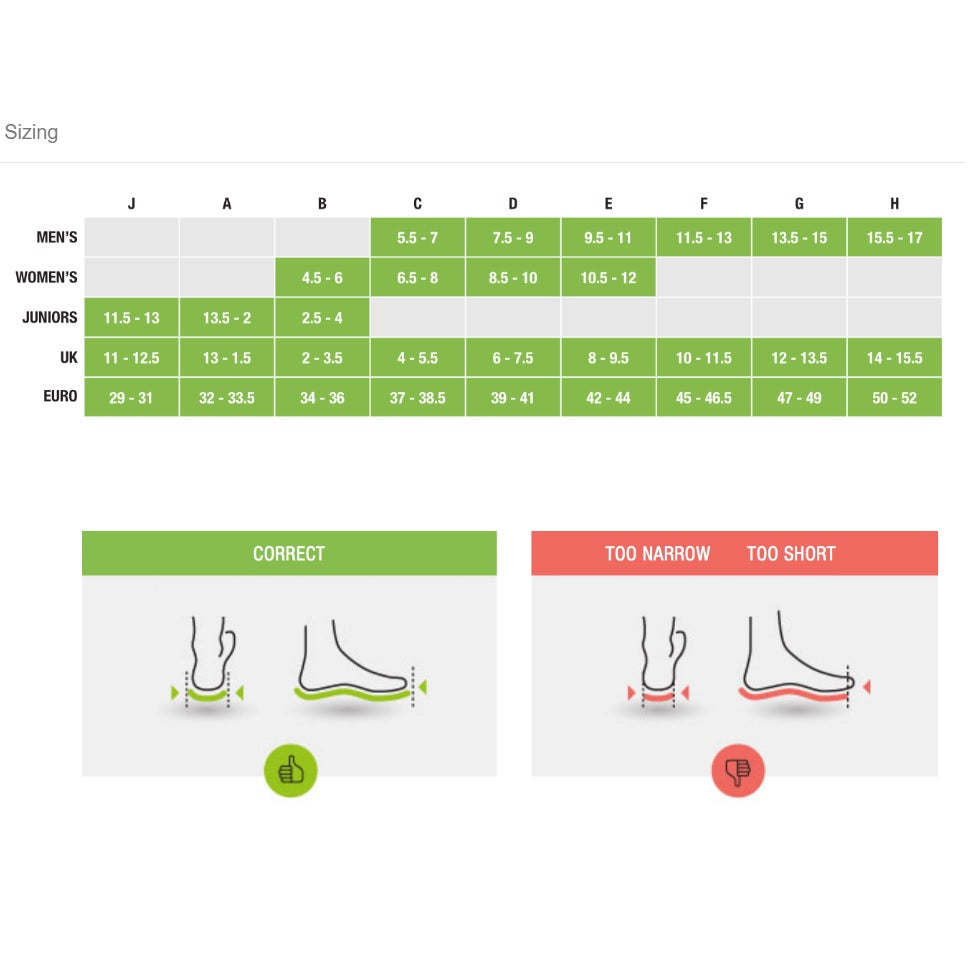 Sizing

| | J | A | B | C | D | E | F | G | H |
|---|---|---|---|---|---|---|---|---|---|
| MEN'S | | | | 5.5 - 7 | 7.5 - 9 | 9.5 - 11 | 11.5 - 13 | 13.5 - 15 | 15.5 - 17 |
| WOMEN'S | | | 4.5 - 6 | 6.5 - 8 | 8.5 - 10 | 10.5 - 12 | | | |
| JUNIORS | 11.5 - 13 | 13.5 - 2 | 2.5 - 4 | | | | | | |
| UK | 11 - 12.5 | 13 - 1.5 | 2 - 3.5 | 4 - 5.5 | 6 - 7.5 | 8 - 9.5 | 10 - 11.5 | 12 - 13.5 | 14 - 15.5 |
| EURO | 29 - 31 | 32 - 33.5 | 34 - 36 | 37 - 38.5 | 39 - 41 | 42 - 44 | 45 - 46.5 | 47 - 49 | 50 - 52 |

CORRECT

TOO NARROW TOO SHORT