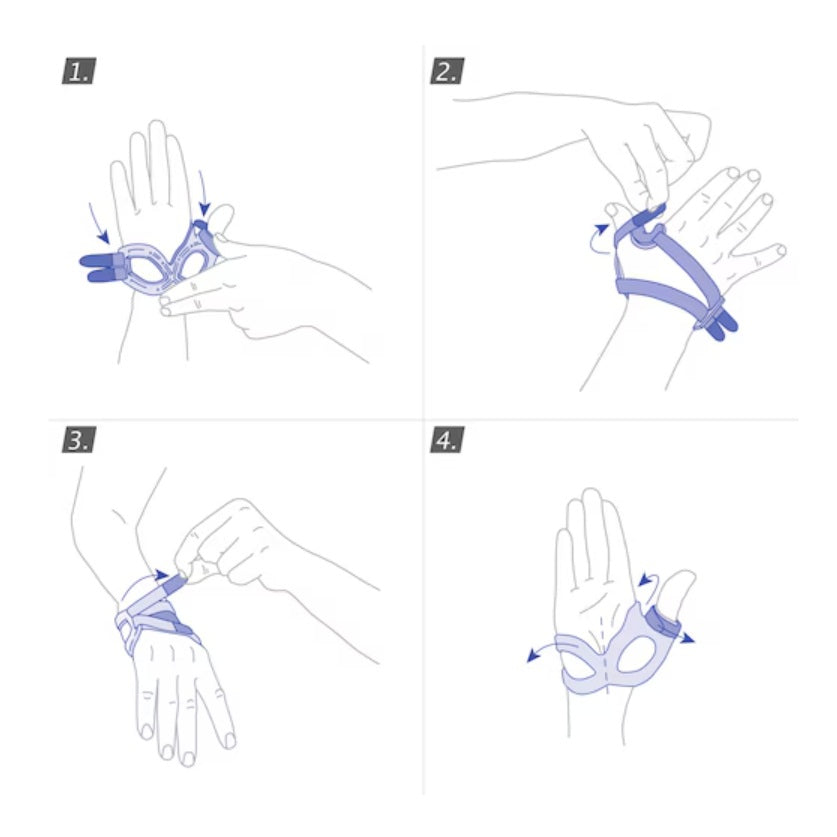 1.

2.

3.

4.